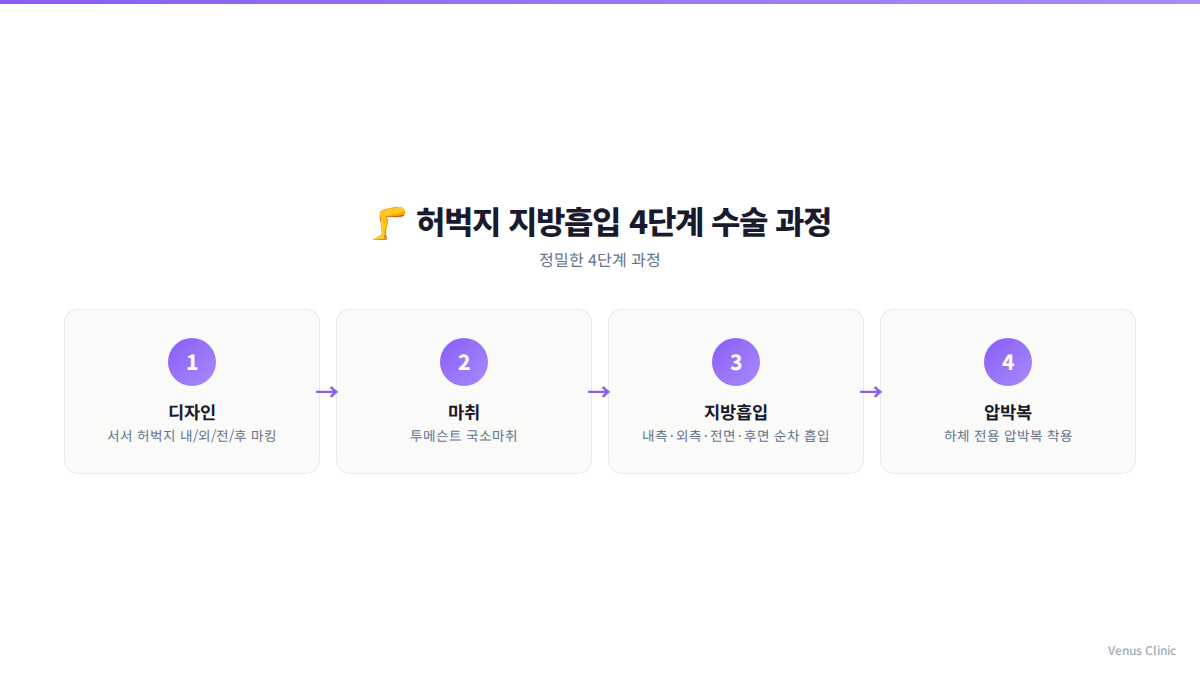 🦵 허벅지 지방흡입 4단계 수술 과정

정밀한 4단계 과정

1
디자인
서서 허벅지 내/외/전/후 마킹

→

2
마취
투메슨트 국소마취

→

3
지방흡입
내측·외측·전면·후면 순차 흡입

→

4
압박복
하체 전용 압박복 착용

Venus Clinic